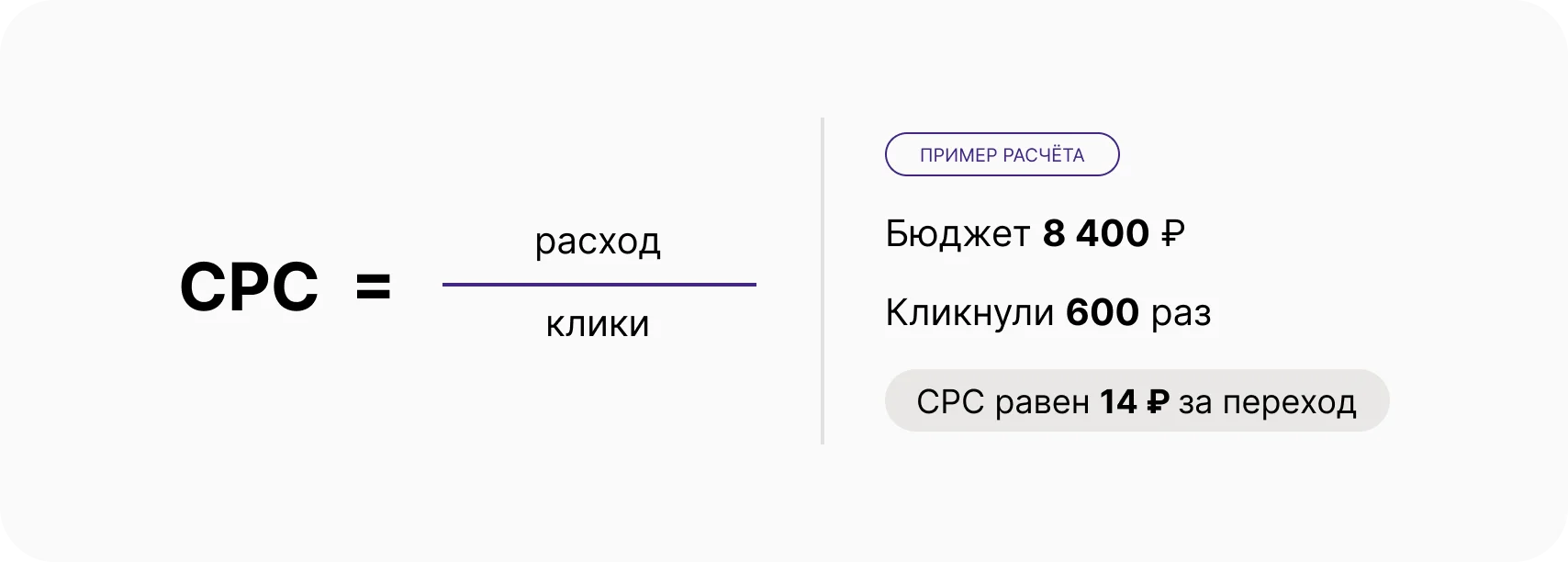 $CPC = \frac{\text{расход}}{\text{клики}}$

ПРИМЕР РАСЧЁТА

Бюджет 8 400 ₽

Кликнули 600 раз

CPC равен 14 ₽ за переход